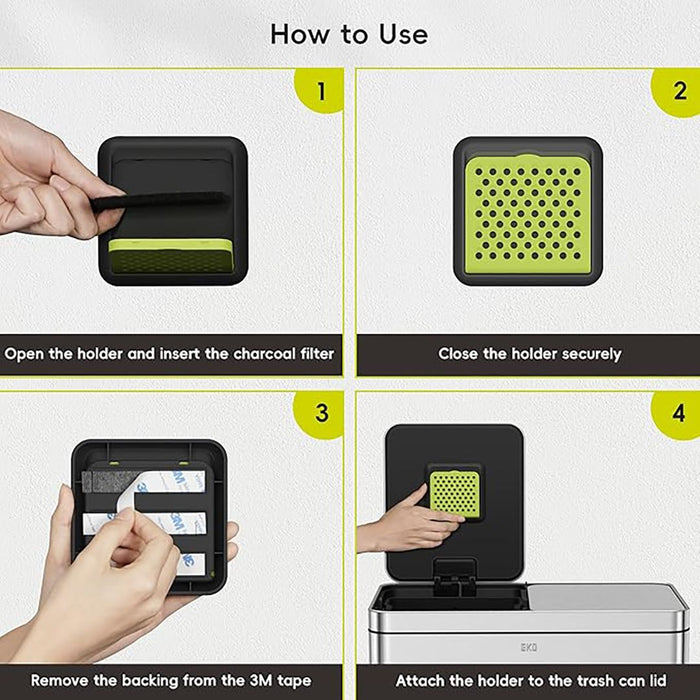 How to Use

1

Open the holder and insert the charcoal filter

2

Close the holder securely

3

3M

3M

3M

Remove the backing from the 3M tape

4

EKO

Attach the holder to the trash can lid